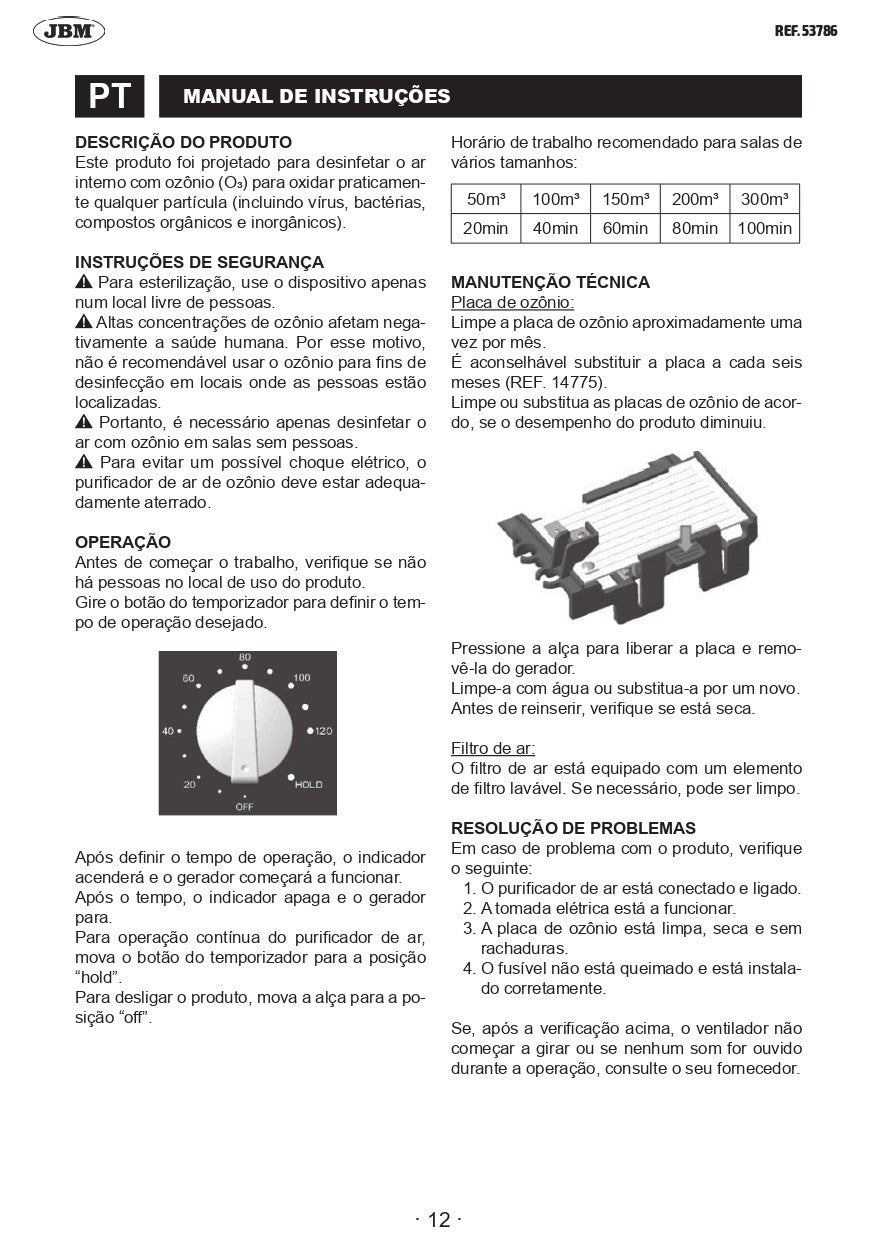 JBM

REF. 53786

PT

MANUAL DE INSTRUÇÕES

DESCRIÇÃO DO PRODUTO
Este produto foi projetado para desinfetar o ar interno com ozônio ($O_3$) para oxidar praticamente qualquer partícula (incluindo vírus, bactérias, compostos orgânicos e inorgânicos).

INSTRUÇÕES DE SEGURANÇA
⚠ Para esterilização, use o dispositivo apenas num local livre de pessoas.
⚠ Altas concentrações de ozônio afetam negativamente a saúde humana. Por esse motivo, não é recomendável usar o ozônio para fins de desinfecção em locais onde as pessoas estão localizadas.
⚠ Portanto, é necessário apenas desinfetar o ar com ozônio em salas sem pessoas.
⚠ Para evitar um possível choque elétrico, o purificador de ar de ozônio deve estar adequadamente aterrado.

OPERAÇÃO
Antes de começar o trabalho, verifique se não há pessoas no local de uso do produto.
Gire o botão do temporizador para definir o tempo de operação desejado.

80
60
100
40
120
20
HOLD
OFF

Após definir o tempo de operação, o indicador acenderá e o gerador começará a funcionar.
Após o tempo, o indicador apaga e o gerador para.
Para operação contínua do purificador de ar, mova o botão do temporizador para a posição “hold”.
Para desligar o produto, mova a alça para a posição “off”.

Horário de trabalho recomendado para salas de vários tamanhos:

| 50m³ | 100m³ | 150m³ | 200m³ | 300m³ |
|---|---|---|---|---|
| 20min | 40min | 60min | 80min | 100min |

MANUTENÇÃO TÉCNICA
Placa de ozônio:
Limpe a placa de ozônio aproximadamente uma vez por mês.
É aconselhável substituir a placa a cada seis meses (REF. 14775).
Limpe ou substitua as placas de ozônio de acordo, se o desempenho do produto diminuiu.

Pressione a alça para liberar a placa e removê-la do gerador.
Limpe-a com água ou substitua-a por um novo.
Antes de reinserir, verifique se está seca.

Filtro de ar:
O filtro de ar está equipado com um elemento de filtro lavável. Se necessário, pode ser limpo.

RESOLUÇÃO DE PROBLEMAS
Em caso de problema com o produto, verifique o seguinte:
1. O purificador de ar está conectado e ligado.
2. A tomada elétrica está a funcionar.
3. A placa de ozônio está limpa, seca e sem rachaduras.
4. O fusível não está queimado e está instalado corretamente.

Se, após a verificação acima, o ventilador não começar a girar ou se nenhum som for ouvido durante a operação, consulte o seu fornecedor.

· 12 ·